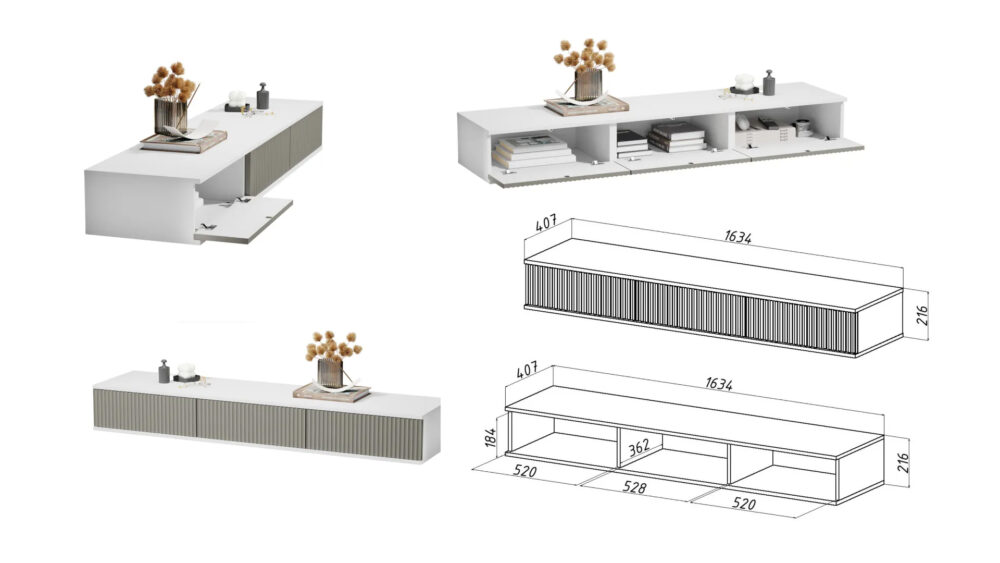 407
1634
216

407
1634
184
362
216
520
528
520